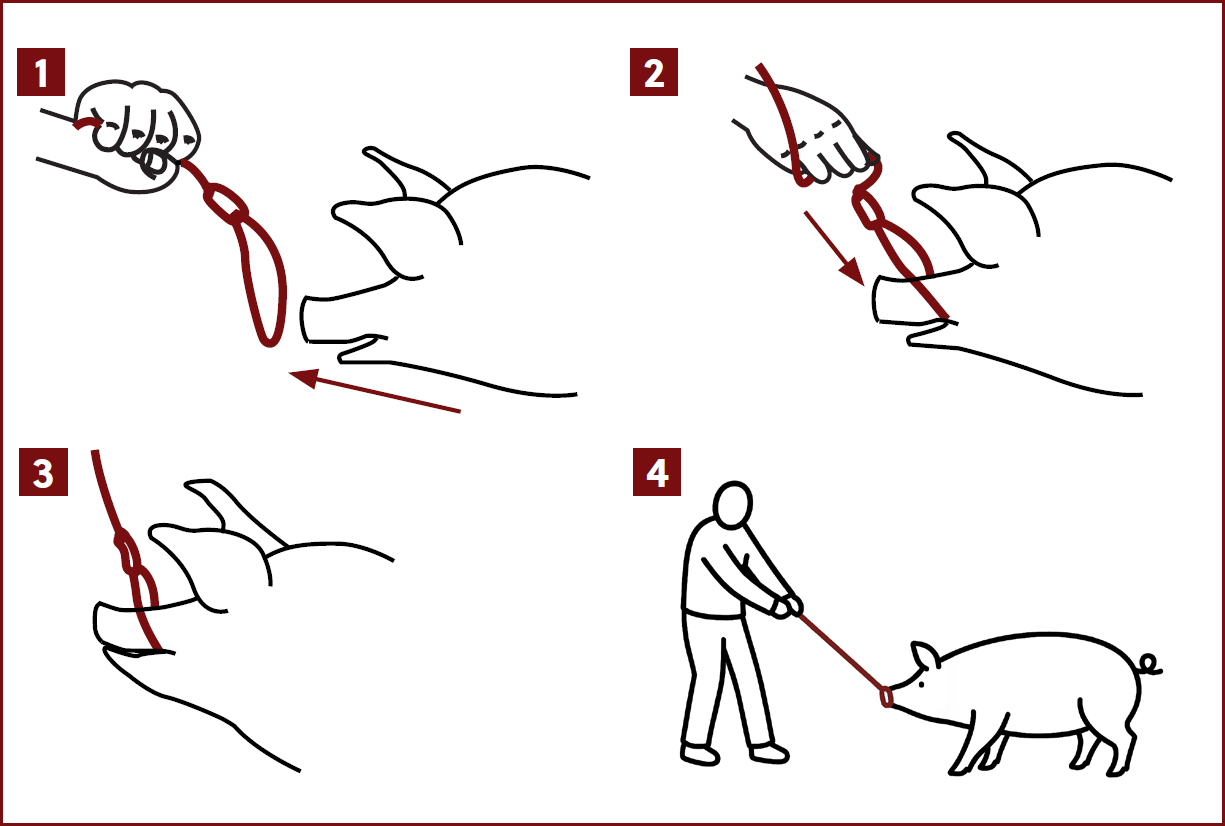 1

2

3

4